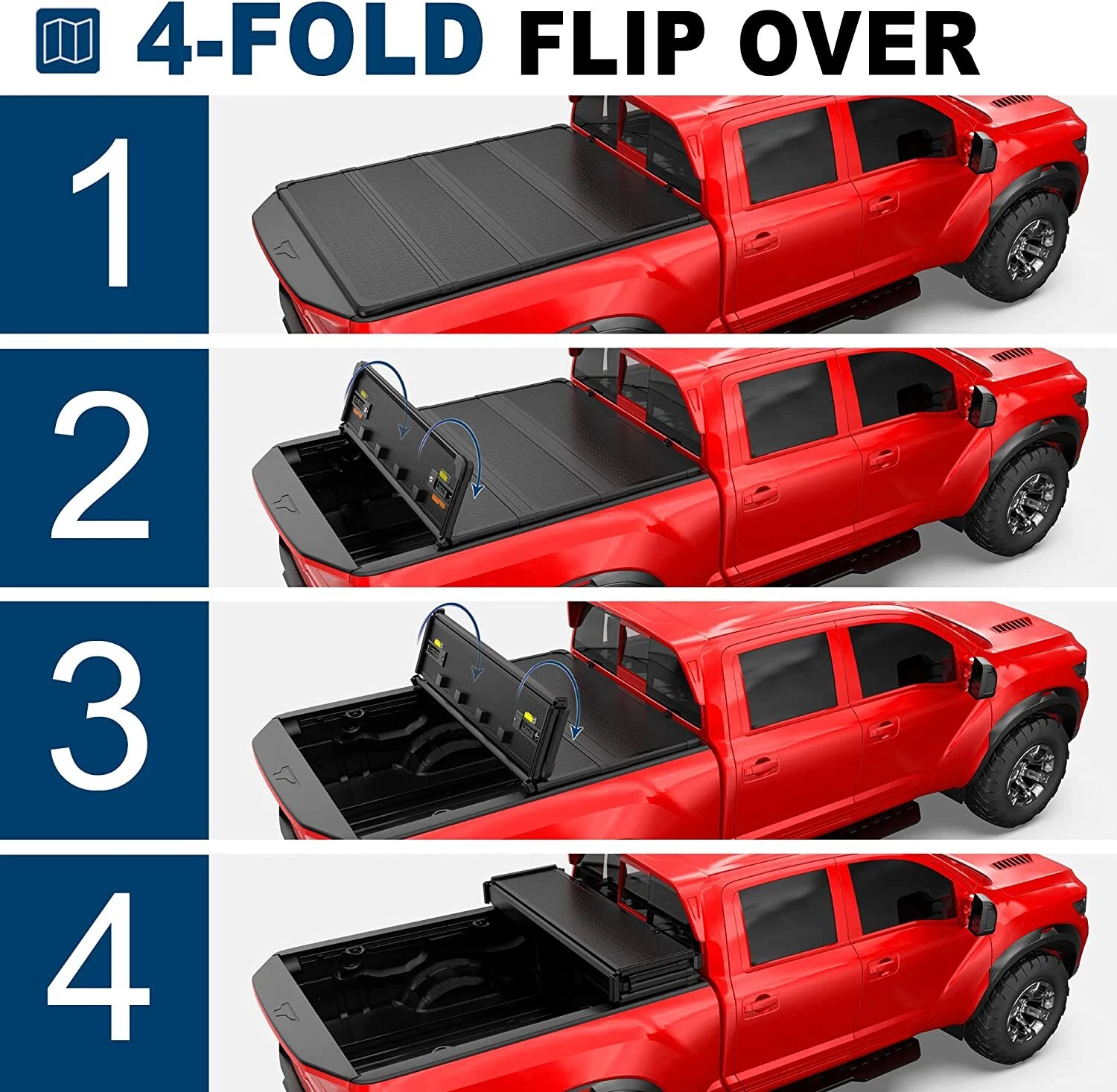 4-FOLD FLIP OVER

1

2

3

4